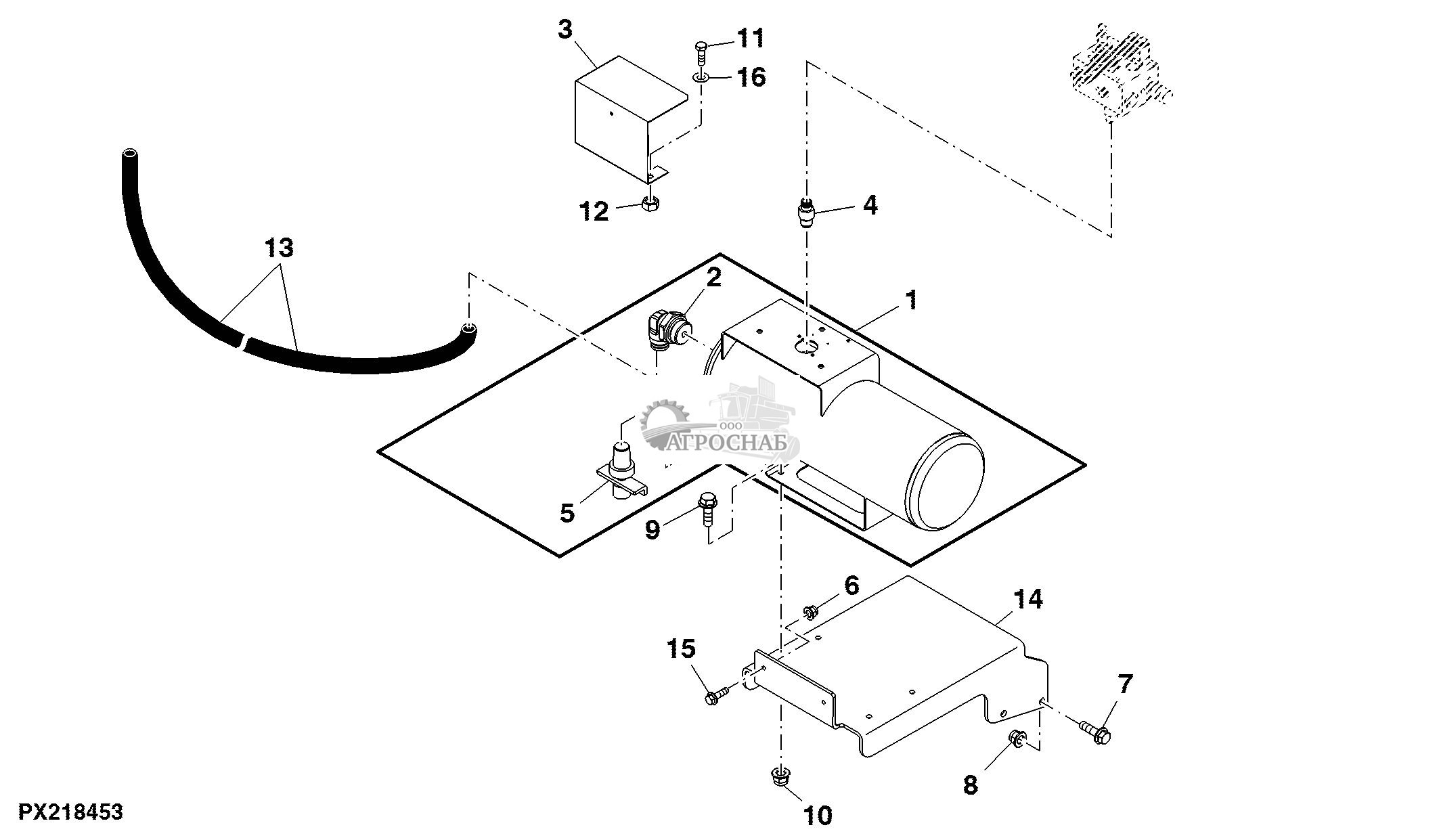 3
11
16
12
4
13
2
1
ООО
АГРОСНАБ
5
9
6
14
15
7
8
10
PX218453